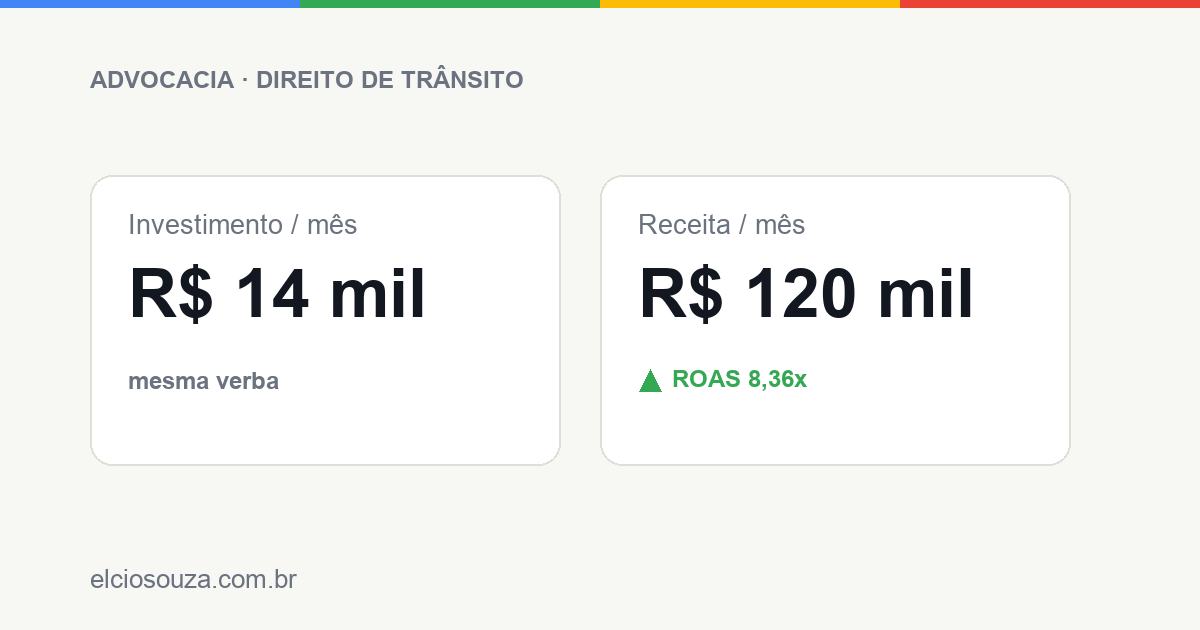 ADVOCACIA · DIREITO DE TRÂNSITO

Investimento / mês
R$ 14 mil
mesma verba

Receita / mês
R$ 120 mil
▲ ROAS 8,36x

elciosouza.com.br